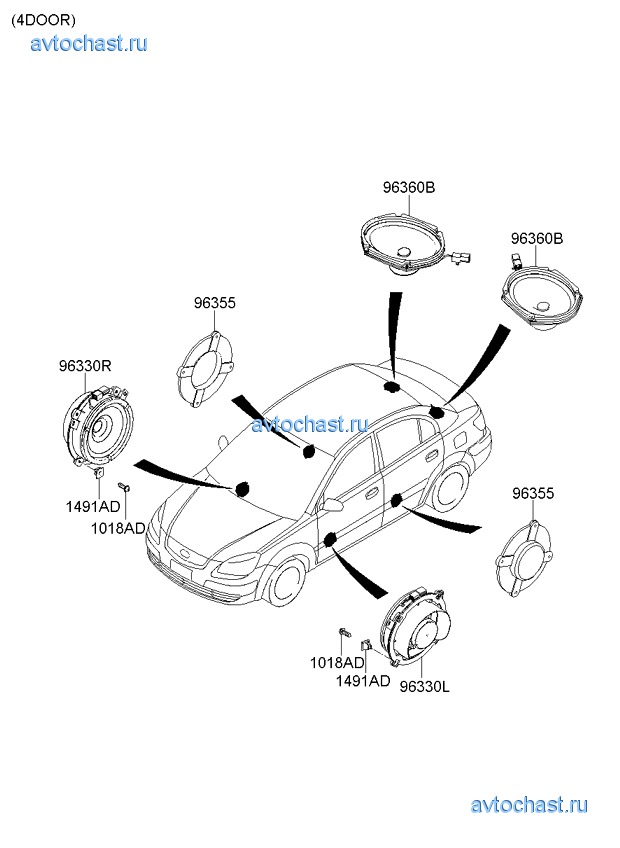 (4DOOR)
avtochast.ru

96360B

96360B

96355

96330R

avtochast.ru

1491AD
1018AD

96355

1018AD
1491AD
96330L

avtochast.ru