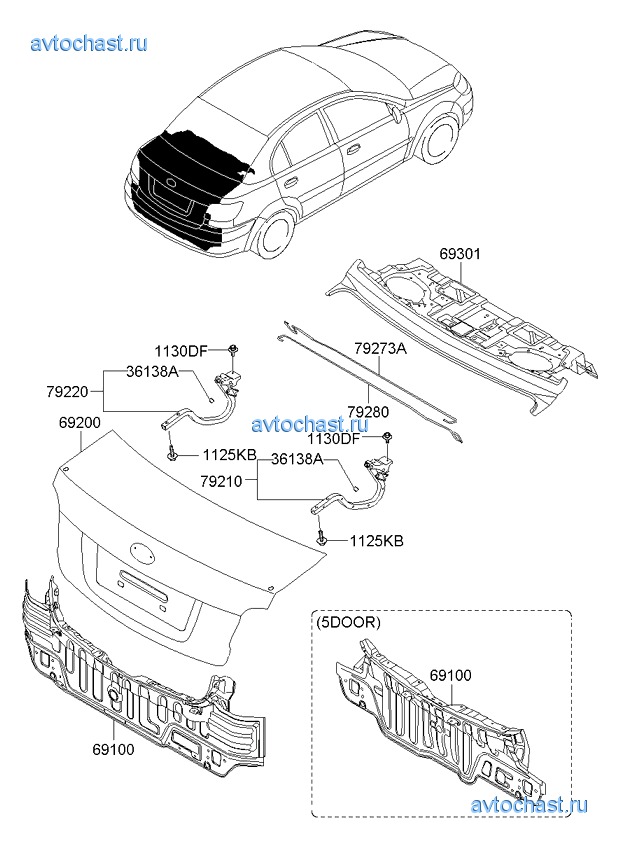 avtochast.ru

69301

1130DF

79273A

36138A

79220

79280

69200

avtochast.ru

1130DF

1125KB

36138A

79210

1125KB

(5DOOR)

69100

69100

avtochast.ru