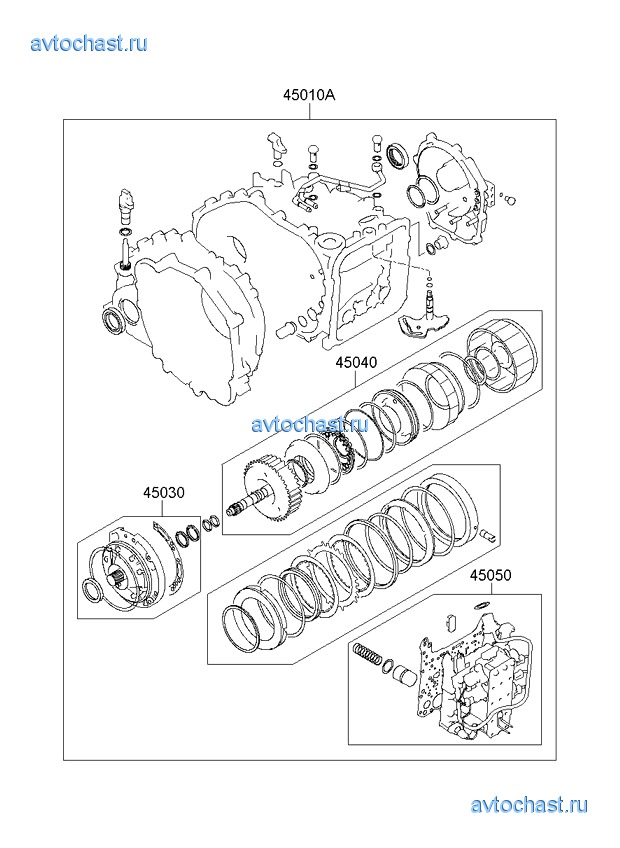 avtochast.ru

45010A

45040

avtochast.ru

45030

45050

avtochast.ru