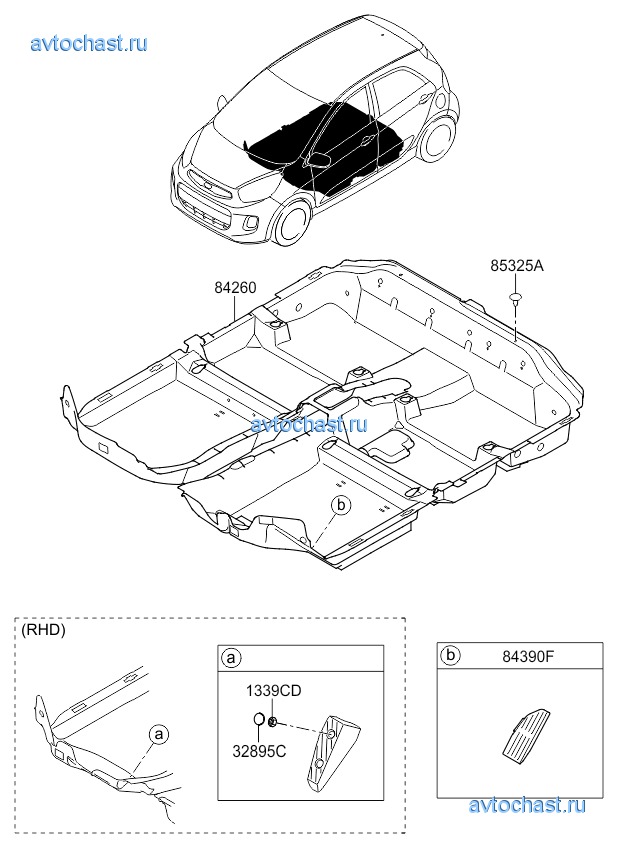 avtochast.ru

84260

85325A

avtochast.ru

b

(RHD)

a

a

1339CD

32895C

b

84390F

avtochast.ru