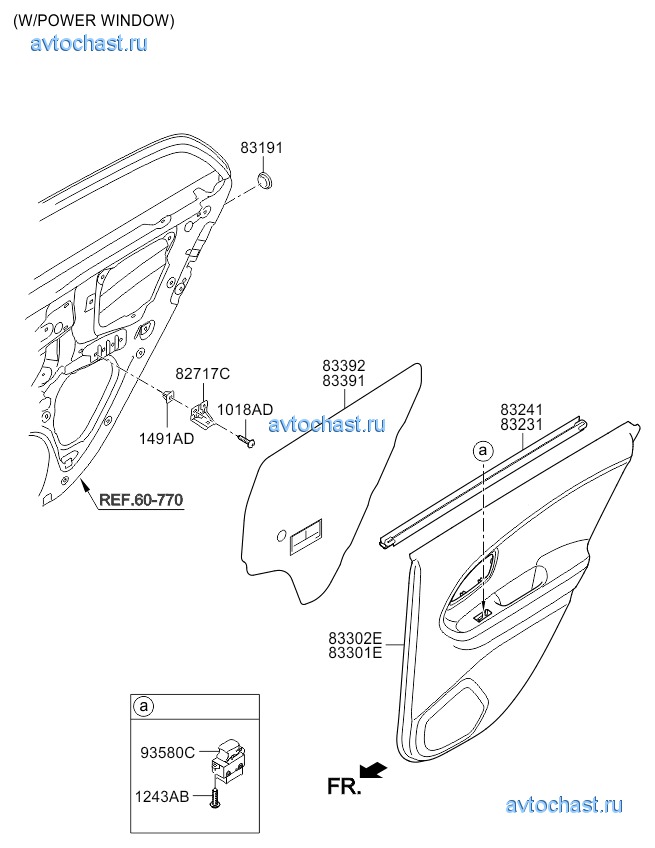 (W/POWER WINDOW)
avtochast.ru

83191

82717C
1018AD
1491AD

REF.60-770

83392
83391

avtochast.ru

83241
83231

a

83302E
83301E

a
93580C
1243AB

FR.

avtochast.ru