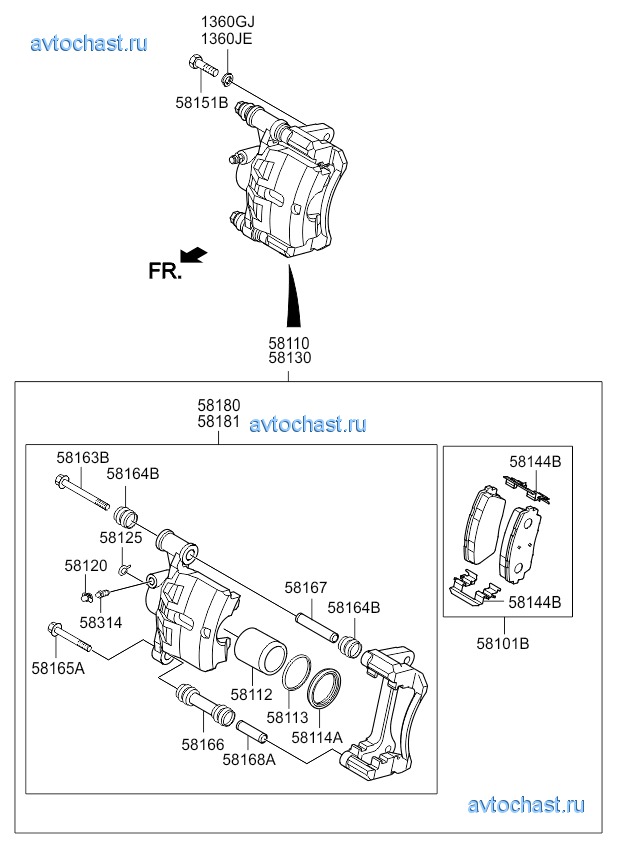 avtochast.ru

1360GJ
1360JE

58151B

FR.

58110
58130

58180
58181

avtochast.ru

58163B
58164B
58125
58120
58314
58165A
58167
58164B
58112
58113
58114A
58166
58168A

58144B
58144B
58101B

avtochast.ru