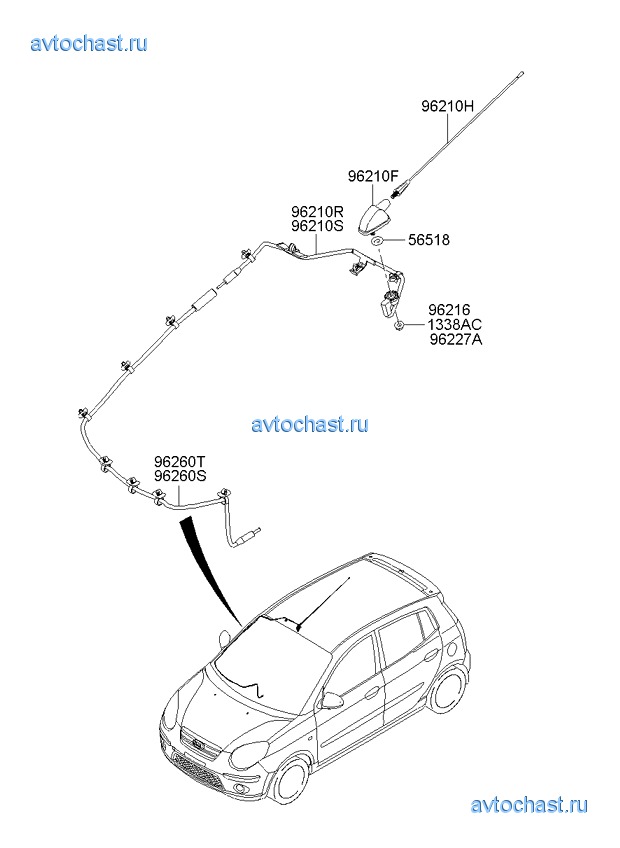 avtochast.ru

96210H

96210F

96210R
96210S

56518

96216
1338AC
96227A

avtochast.ru

96260T
96260S

avtochast.ru