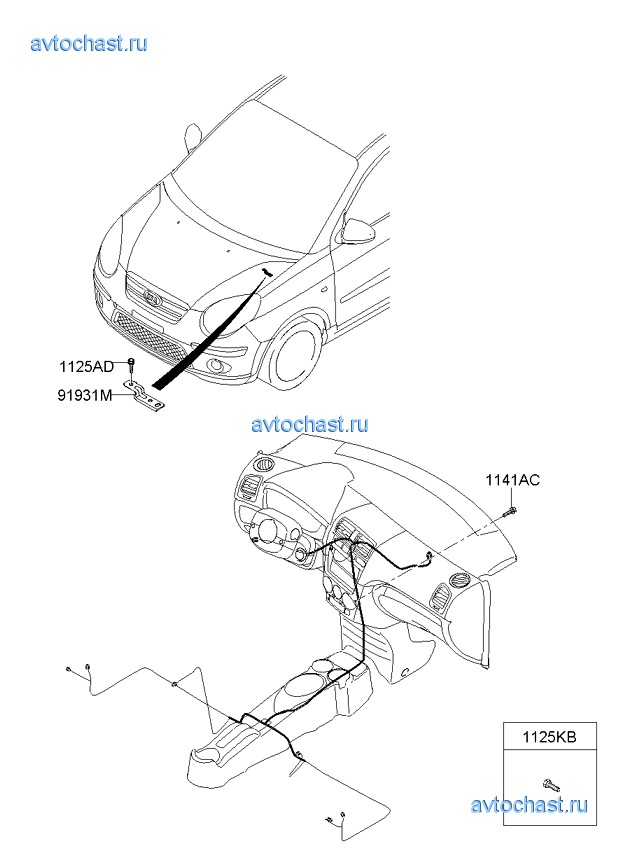 avtochast.ru

1125AD
91931M

avtochast.ru

1141AC

1125KB

avtochast.ru