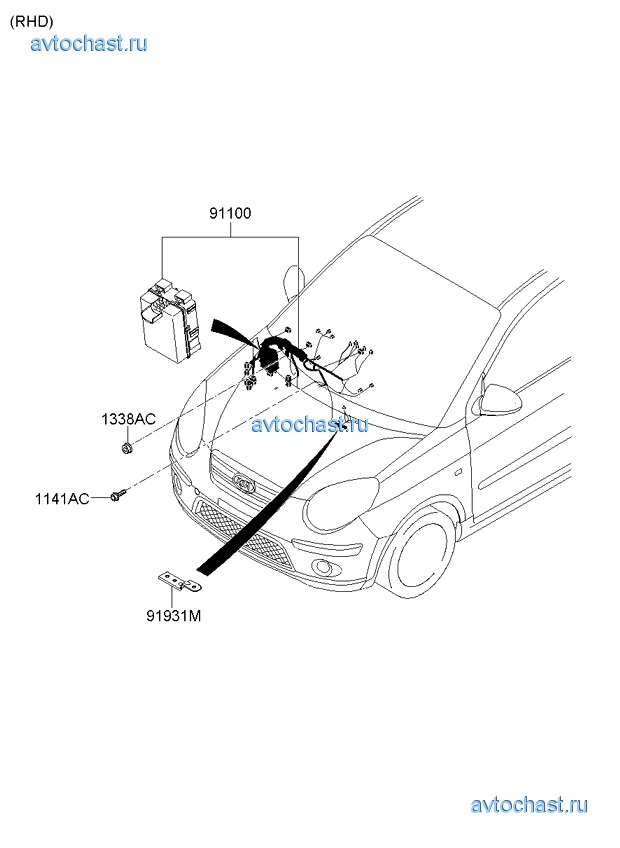 (RHD)

avtochast.ru

91100

1338AC

avtochast.ru

1141AC

91931M

avtochast.ru