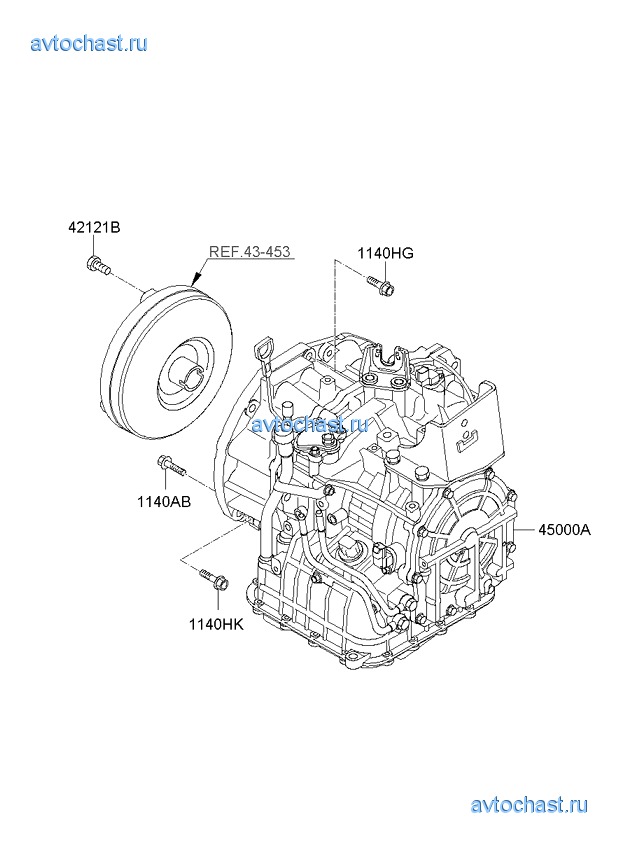 avtochast.ru

42121B

REF.43-453

1140HG

avtochast.ru

1140AB

45000A

1140HK

avtochast.ru