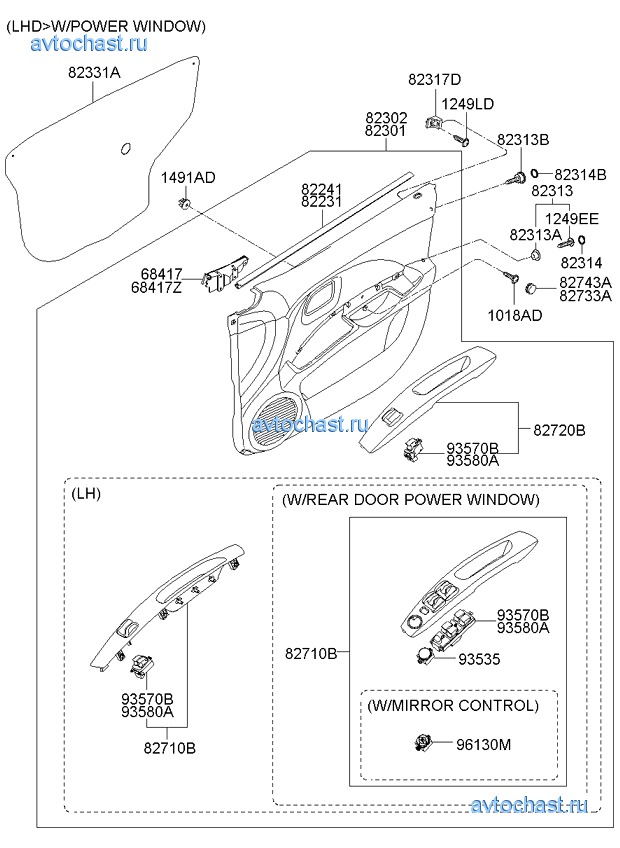 (LHD>W/POWER WINDOW)
avtochast.ru

82331A

82317D
1249LD
82302
82301
82313B
82314B
1491AD
82241
82231
82313
1249EE
82313A
82314
68417
68417Z
82743A
82733A
1018AD

avtochast.ru
82720B
93570B
93580A

(LH)
(W/REAR DOOR POWER WINDOW)

93570B
93580A
82710B
93535
93570B
93580A
82710B

(W/MIRROR CONTROL)
96130M

avtochast.ru