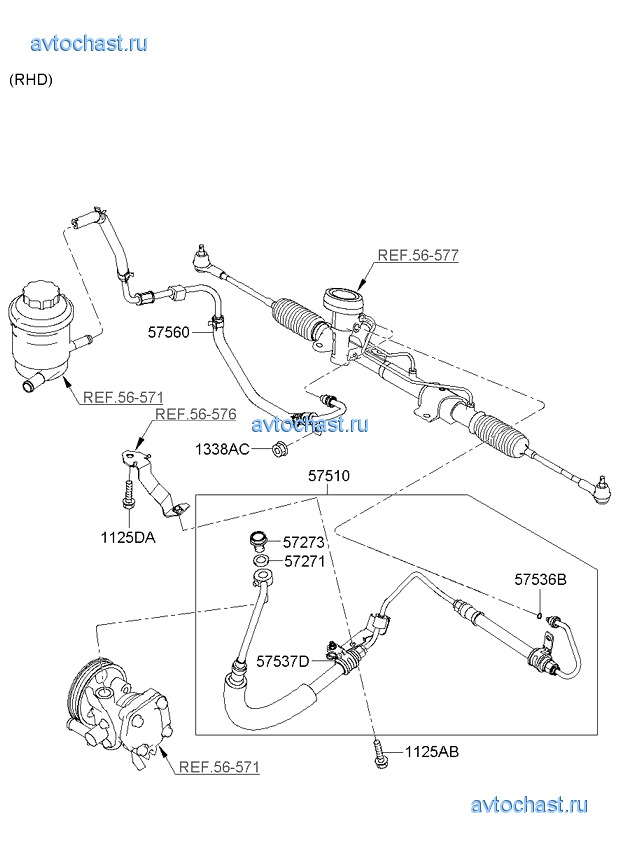 avtochast.ru

(RHD)

REF.56-577

57560

REF.56-571

REF.56-576

avtochast.ru

1338AC

57510

1125DA

57273

57271

57536B

57537D

1125AB

REF.56-571

avtochast.ru