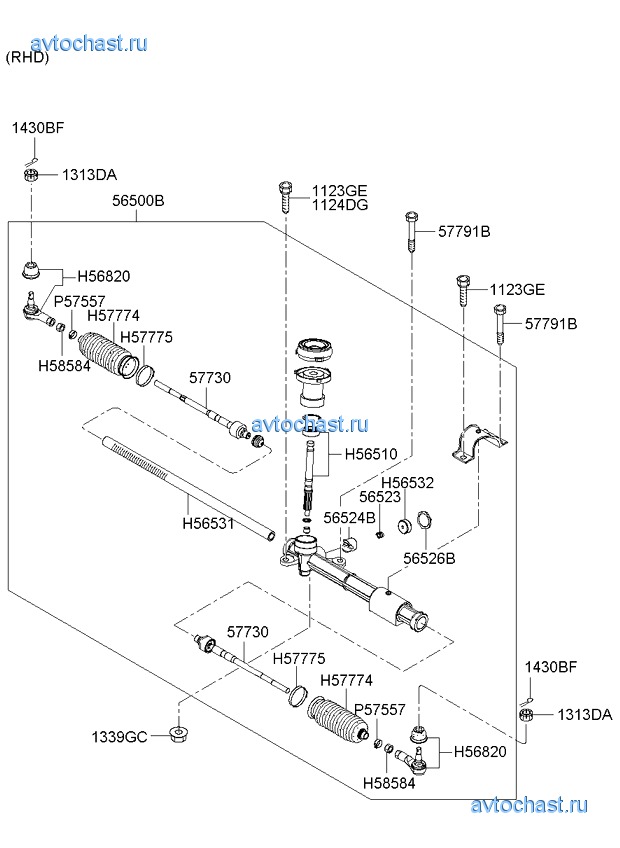 avtochast.ru
(RHD)

1430BF
1313DA
56500B
1123GE
1124DG
57791B
1123GE
57791B
H56820
P57557
H57774
H57775
H58584
57730
avtochast.ru
H56510
H56532
56523
56524B
H56531
56526B
57730
H57775
H57774
P57557
1430BF
1313DA
1339GC
H56820
H58584
avtochast.ru