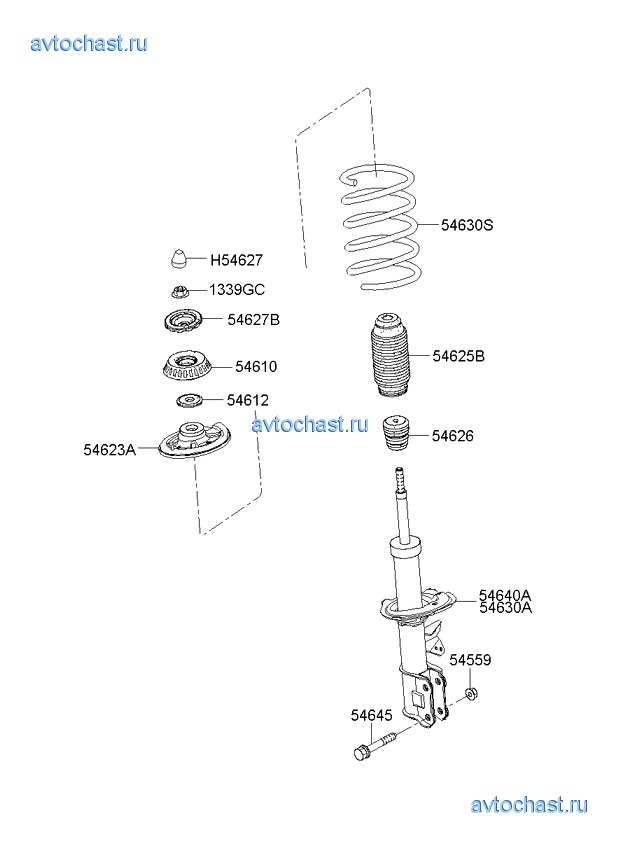 avtochast.ru

54630S

H54627

1339GC

54627B

54625B

54610

54612

avtochast.ru

54623A

54626

54640A
54630A

54559

54645

avtochast.ru