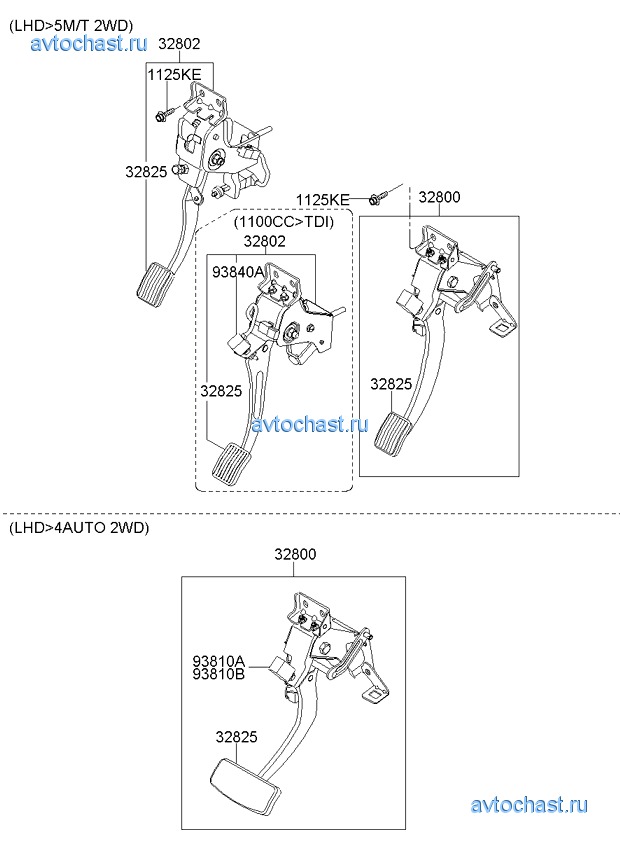 (LHD>5M/T 2WD)
avtochast.ru
32802
1125KE
32825
1125KE
32800
(1100CC>TDI)
32802
93840A
32825
32825
avtochast.ru

(LHD>4AUTO 2WD)
32800
93810A
93810B
32825
avtochast.ru