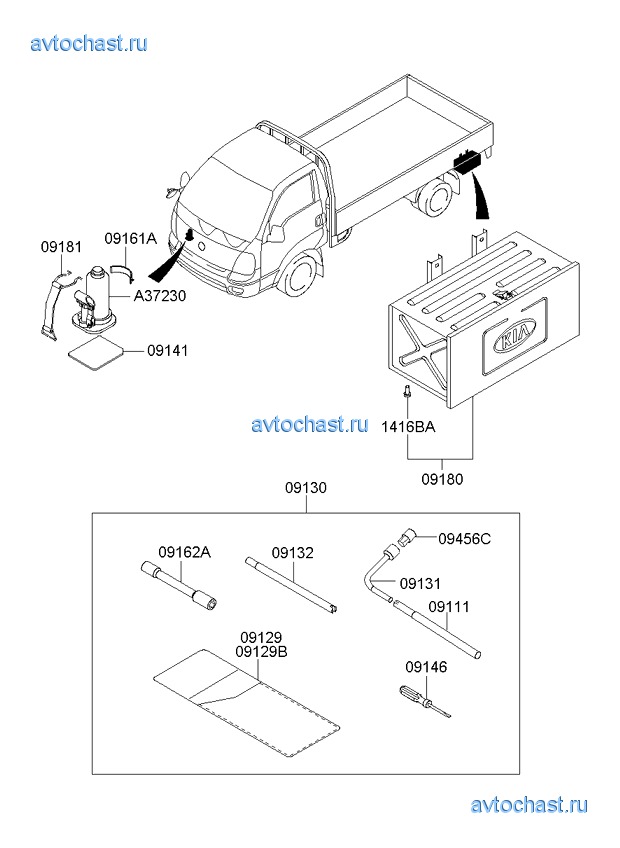 avtochast.ru

09181
09161A
A37230
09141

KIA

avtochast.ru
1416BA
09180

09130
09162A
09132
09456C
09131
09111
09129
09129B
09146

avtochast.ru