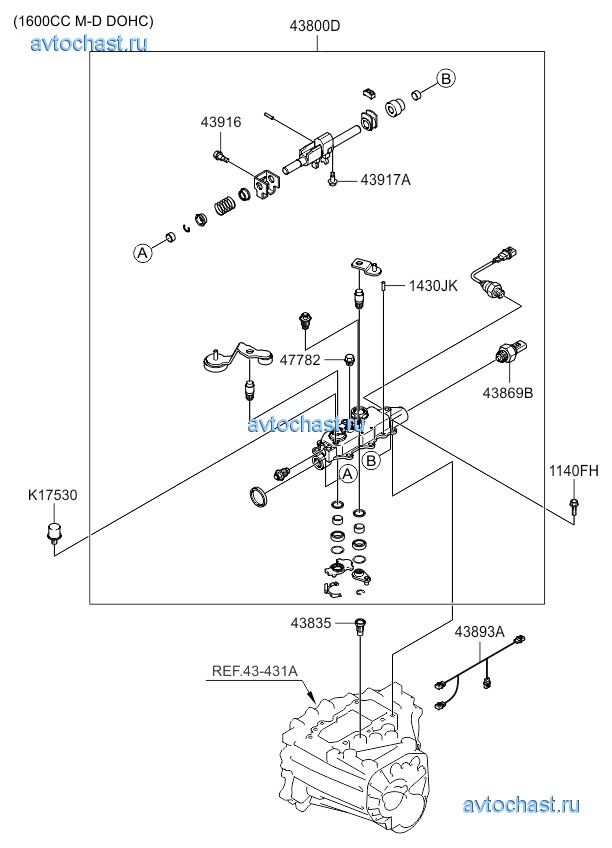 (1600CC M-D DOHC)
avtochast.ru
43800D
B
43916
43917A
A
1430JK
47782
43869B
avtochast.ru
B
A
1140FH
K17530
43835
43893A
REF.43-431A
avtochast.ru