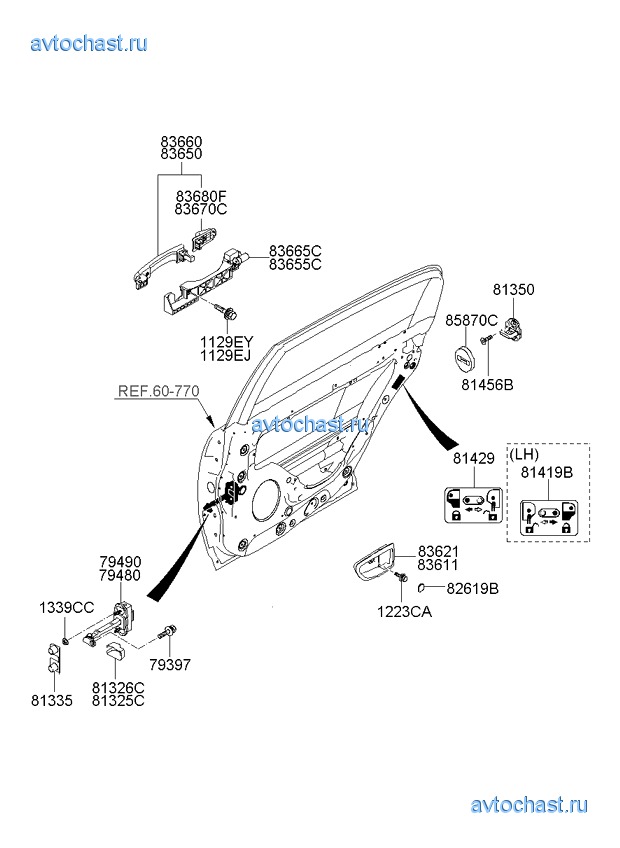 avtochast.ru

83660
83650

83680F
83670C

83665C
83655C

1129EY
1129EJ

81350

85870C

81456B

REF.60-770

avtochast.ru

81429

(LH)
81419B

83621
83611

82619B

1223CA

79490
79480

1339CC

79397

81335

81326C
81325C

avtochast.ru