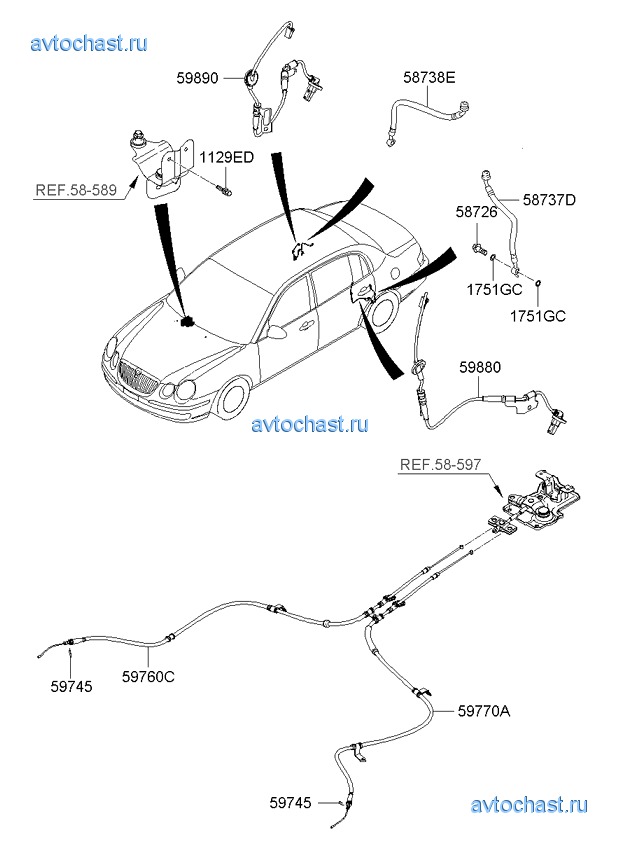 avtochast.ru

59890

58738E

1129ED

REF.58-589

58737D

58726

1751GC

1751GC

59880

avtochast.ru

REF.58-597

59745

59760C

59770A

59745

avtochast.ru