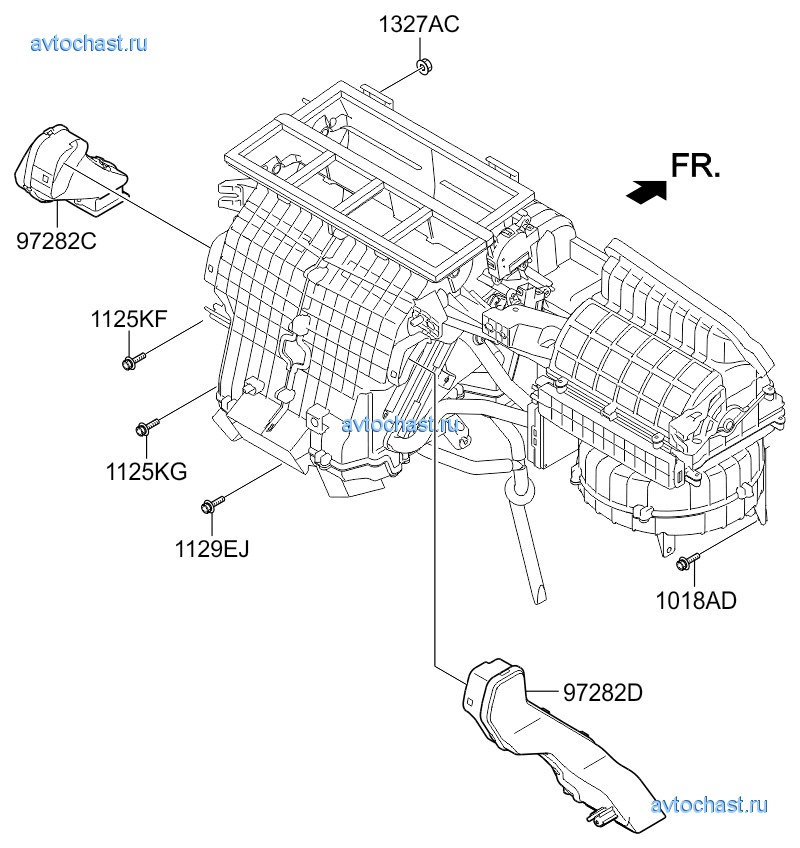 avtochast.ru

1327AC

FR.

97282C

1125KF

avtochast.ru

1125KG

1129EJ

1018AD

97282D

avtochast.ru