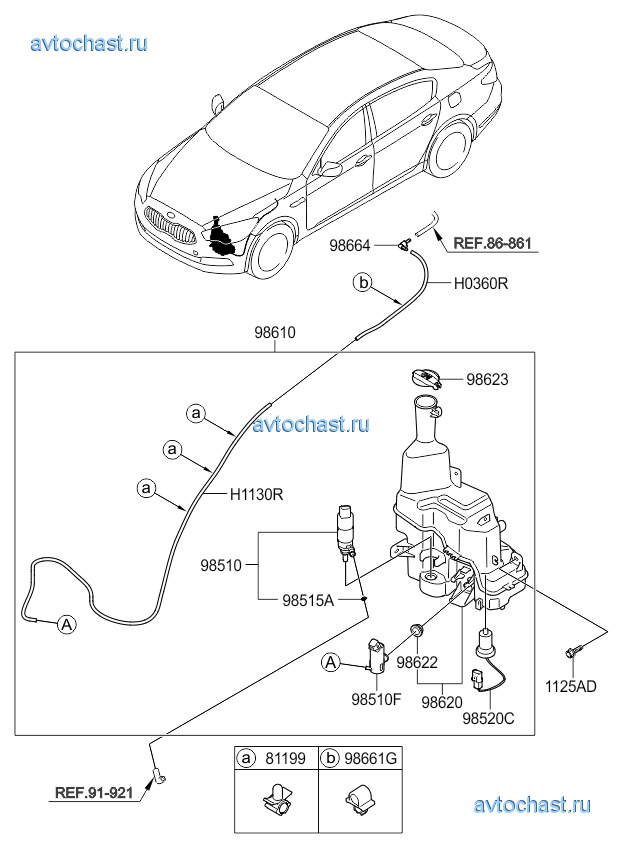 avtochast.ru

98664
REF.86-861
b
H0360R
98610
98623
a
avtochast.ru
a
a
H1130R
98510
98515A
A
A
98622
98510F
98620
98520C
1125AD
REF.91-921

| a 81199 | b 98661G |
|---|---|
| | |

avtochast.ru