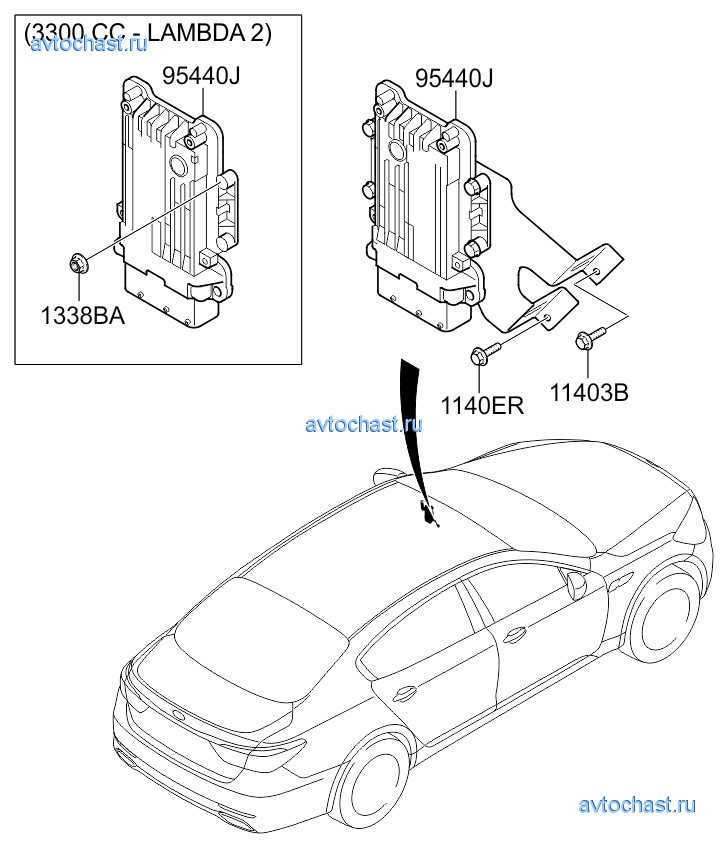 (3300 CC - LAMBDA 2)
avtochast.ru
95440J
1338BA
95440J
1140ER
11403B
avtochast.ru
avtochast.ru