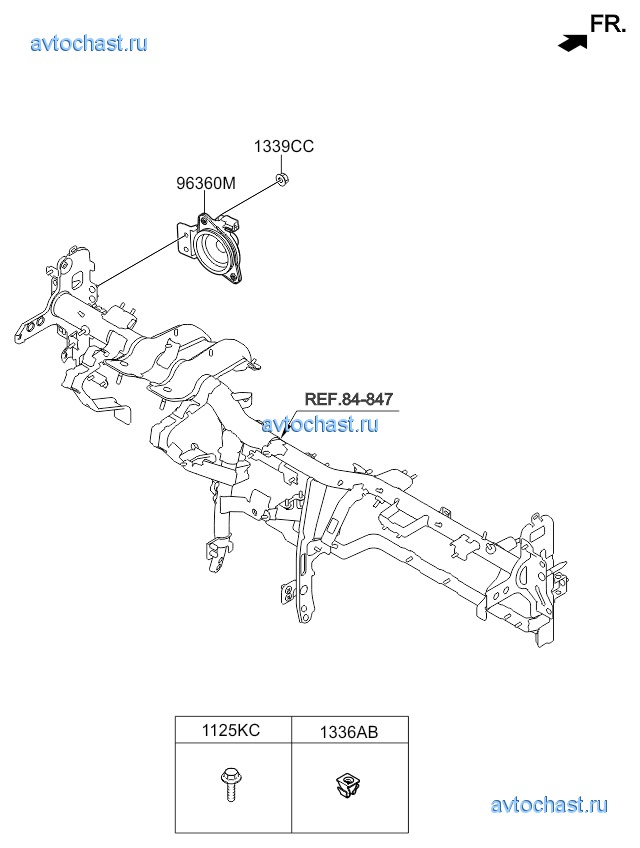 avtochast.ru

FR.

1339CC

96360M

REF.84-847

avtochast.ru

| 1125KC | 1336AB |
|---|---|
| | |

avtochast.ru