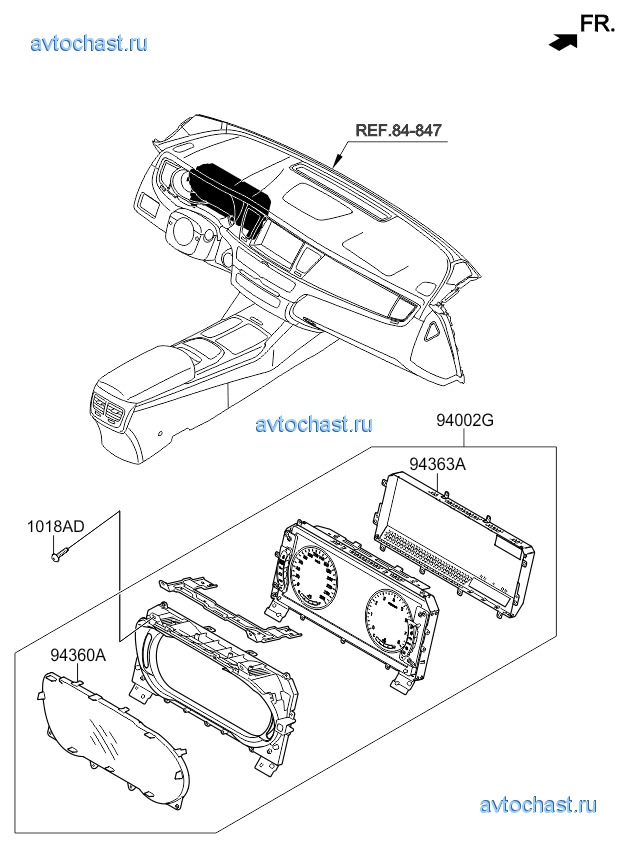 avtochast.ru

FR.

REF.84-847

avtochast.ru

94002G

94363A

1018AD

94360A

avtochast.ru