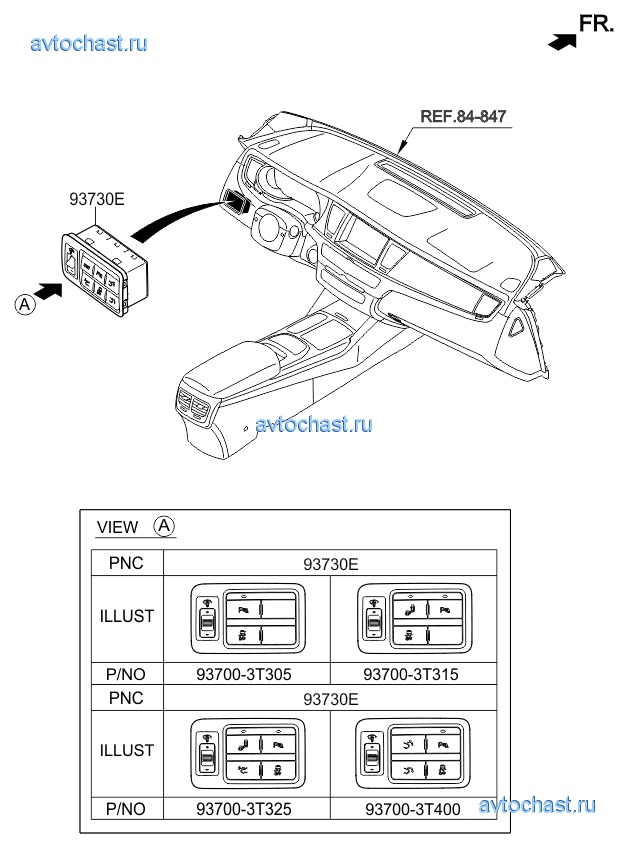 avtochast.ru

FR.

REF.84-847

93730E

A

avtochast.ru

VIEW A

| PNC | 93730E | |
|---|---|---|
| ILLUST | | |
| P/NO | 93700-3T305 | 93700-3T315 |
| PNC | 93730E | |
| ILLUST | | |
| P/NO | 93700-3T325 | 93700-3T400 |

avtochast.ru