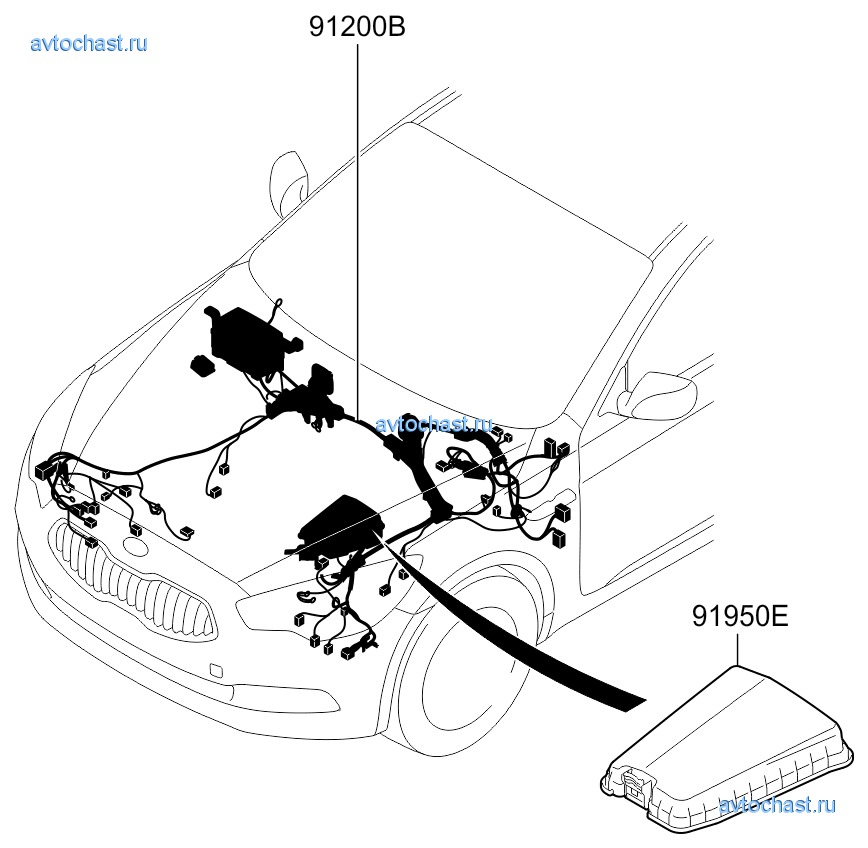 avtochast.ru

91200B

avtochast.ru

91950E

avtochast.ru