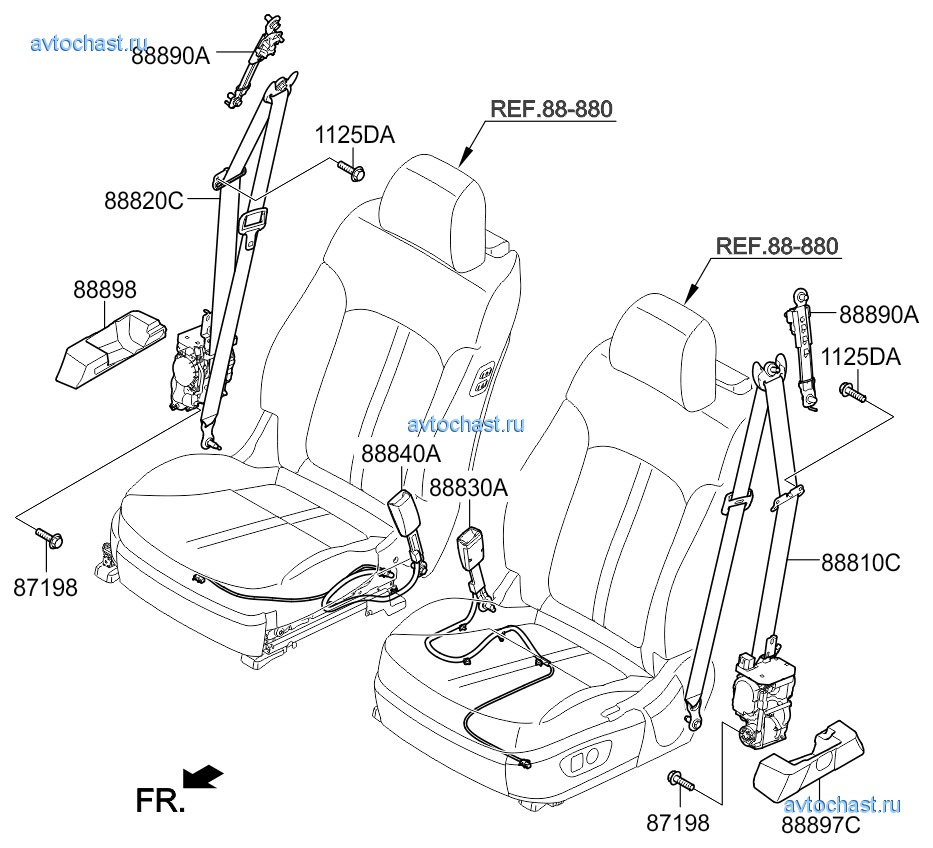 avtochast.ru
88890A
REF.88-880
1125DA
88820C
REF.88-880
88898
88890A
1125DA
avtochast.ru
88840A
88830A
88810C
87198
FR.
87198
avtochast.ru
88897C