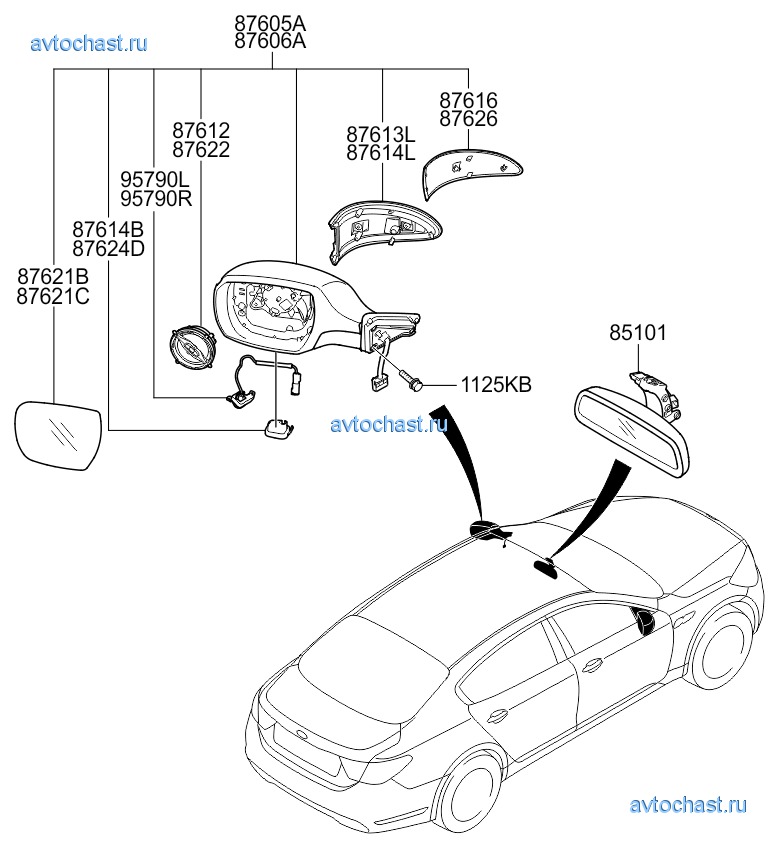 avtochast.ru

87605A
87606A

87616
87626

87612
87622

87613L
87614L

95790L
95790R

87614B
87624D

87621B
87621C

85101

1125KB

avtochast.ru

avtochast.ru