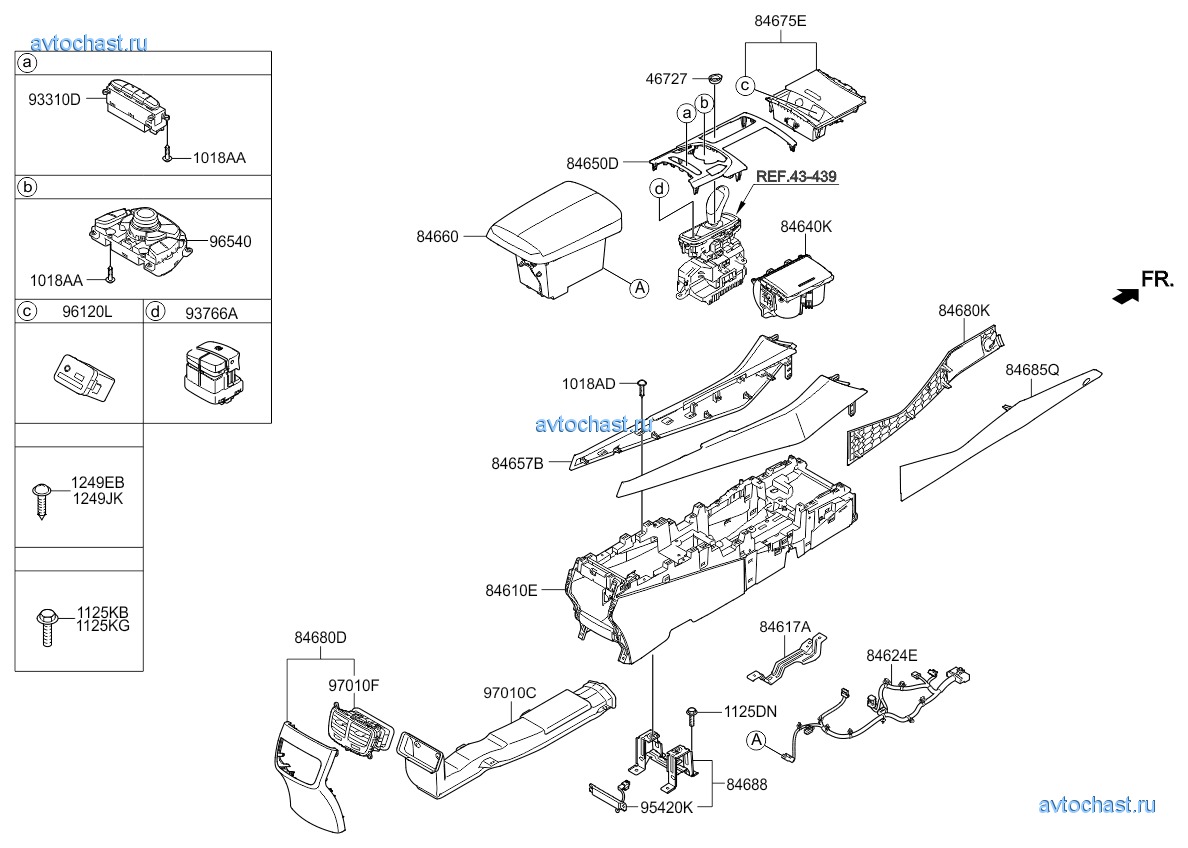 avtochast.ru

a
93310D
1018AA

b
96540
1018AA

c
96120L

d
93766A

1249EB
1249JK

1125KB
1125KG

84675E
46727
c
a
b
84650D
d
REF.43-439
84660
A
84640K
FR.
84680K
84685Q
1018AD
avtochast.ru
84657B
84610E
84680D
97010F
97010C
84617A
84624E
1125DN
A
84688
95420K
avtochast.ru