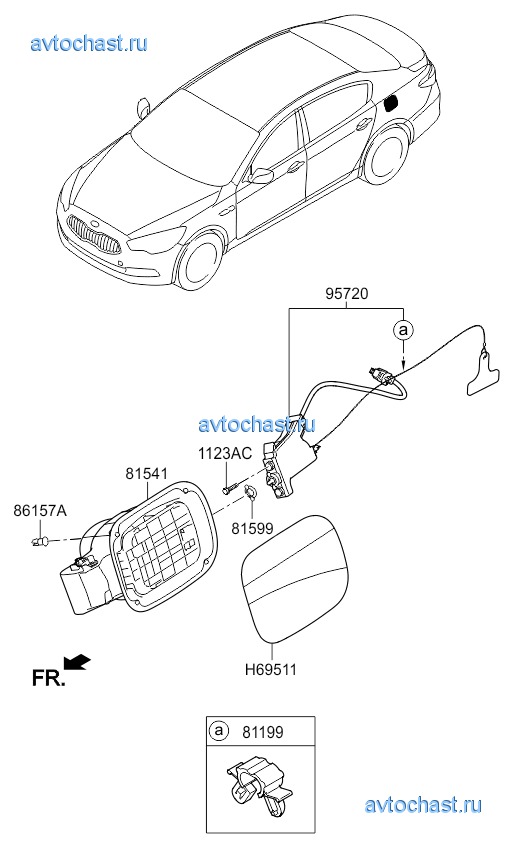 avtochast.ru

95720

a

avtochast.ru

1123AC

81541

86157A

81599

H69511

FR.

a 81199

avtochast.ru