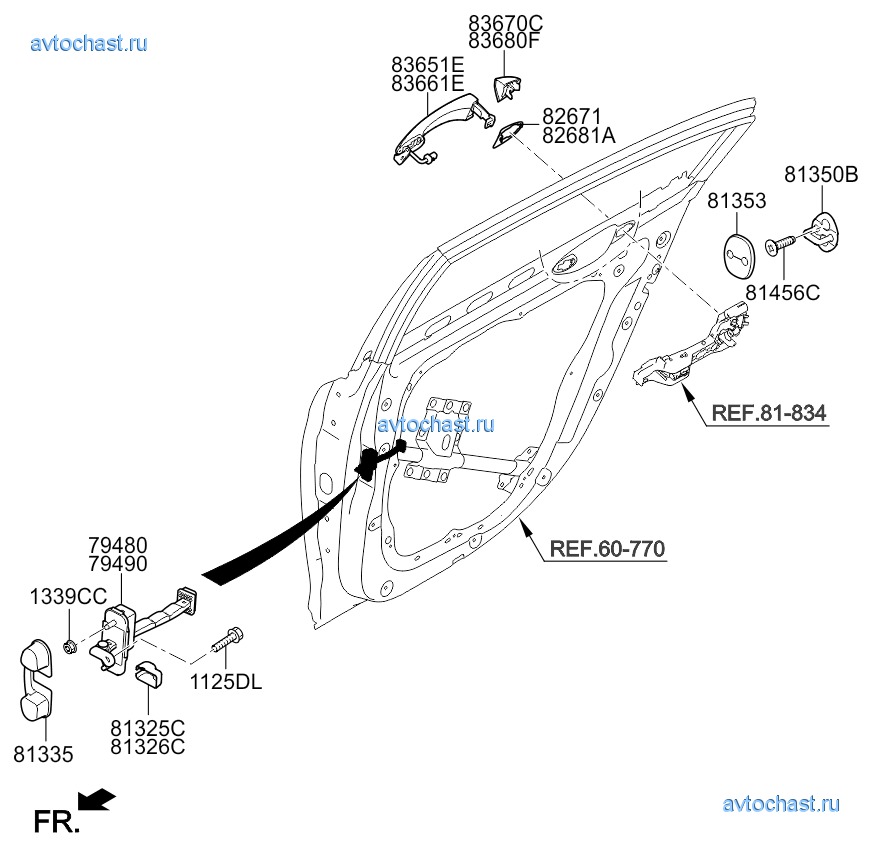 avtochast.ru

83670C
83680F

83651E
83661E

82671
82681A

81350B

81353

81456C

REF.81-834

avtochast.ru

REF.60-770

79480
79490

1339CC

1125DL

81325C
81326C

81335

FR.

avtochast.ru