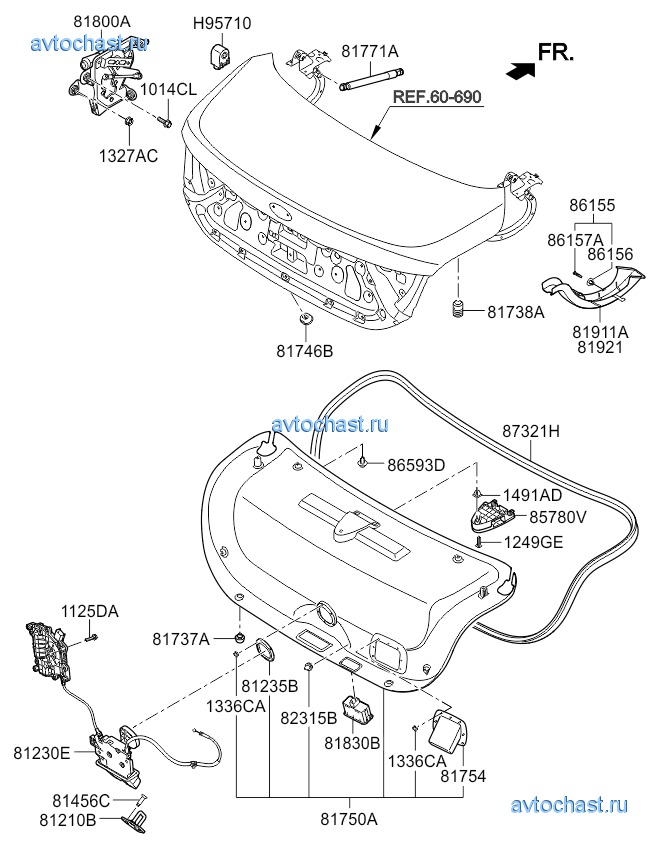 avtochast.ru

81800A
H95710
81771A
FR.
1014CL
REF.60-690
1327AC
86155
86157A
86156
81738A
81911A
81921
81746B

avtochast.ru
87321H
86593D
1491AD
85780V
1249GE
1125DA
81737A
81235B
1336CA
82315B
81830B
81230E
1336CA
81754
81456C
81210B
81750A
avtochast.ru