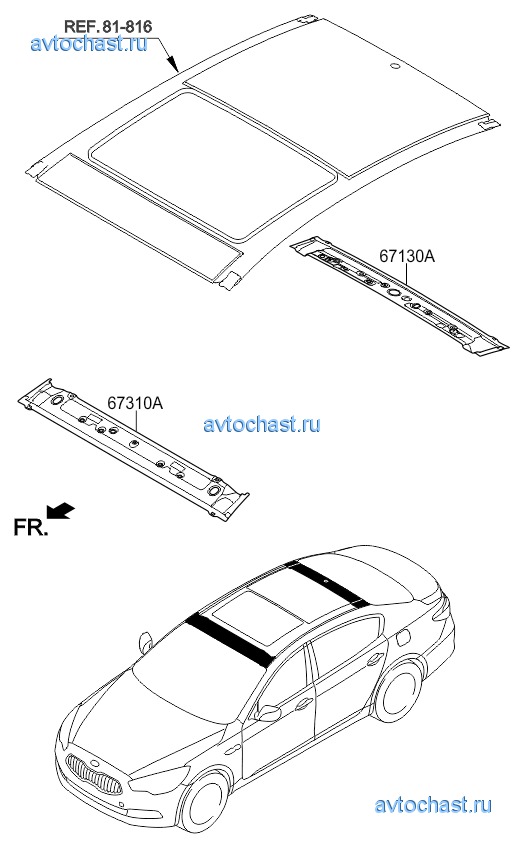 REF. 81-816
avtochast.ru
67130A
67310A
avtochast.ru
FR.
avtochast.ru