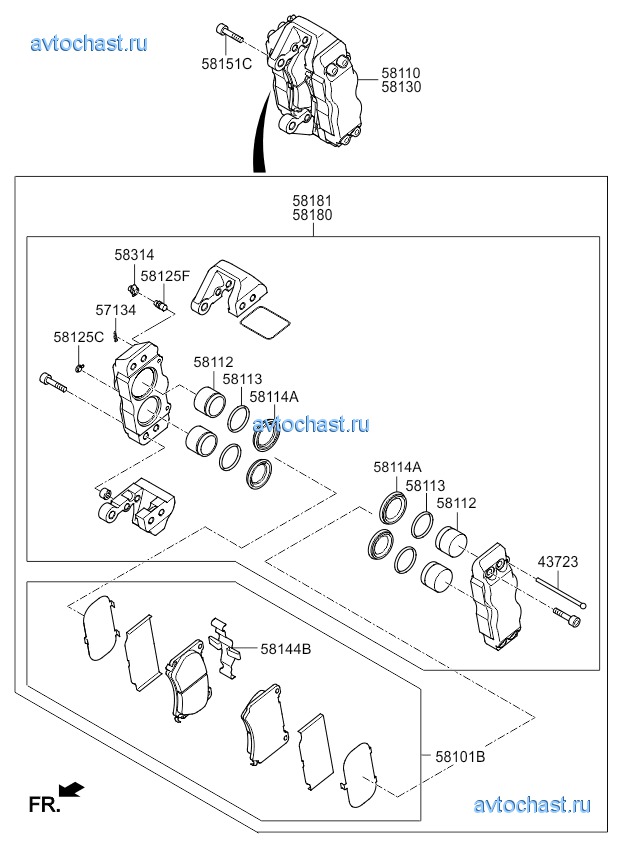 avtochast.ru

58151C

58110
58130

58181
58180

58314

58125F

57134

58125C

58112

58113

58114A

avtochast.ru

58114A

58113

58112

43723

58144B

58101B

FR.

avtochast.ru