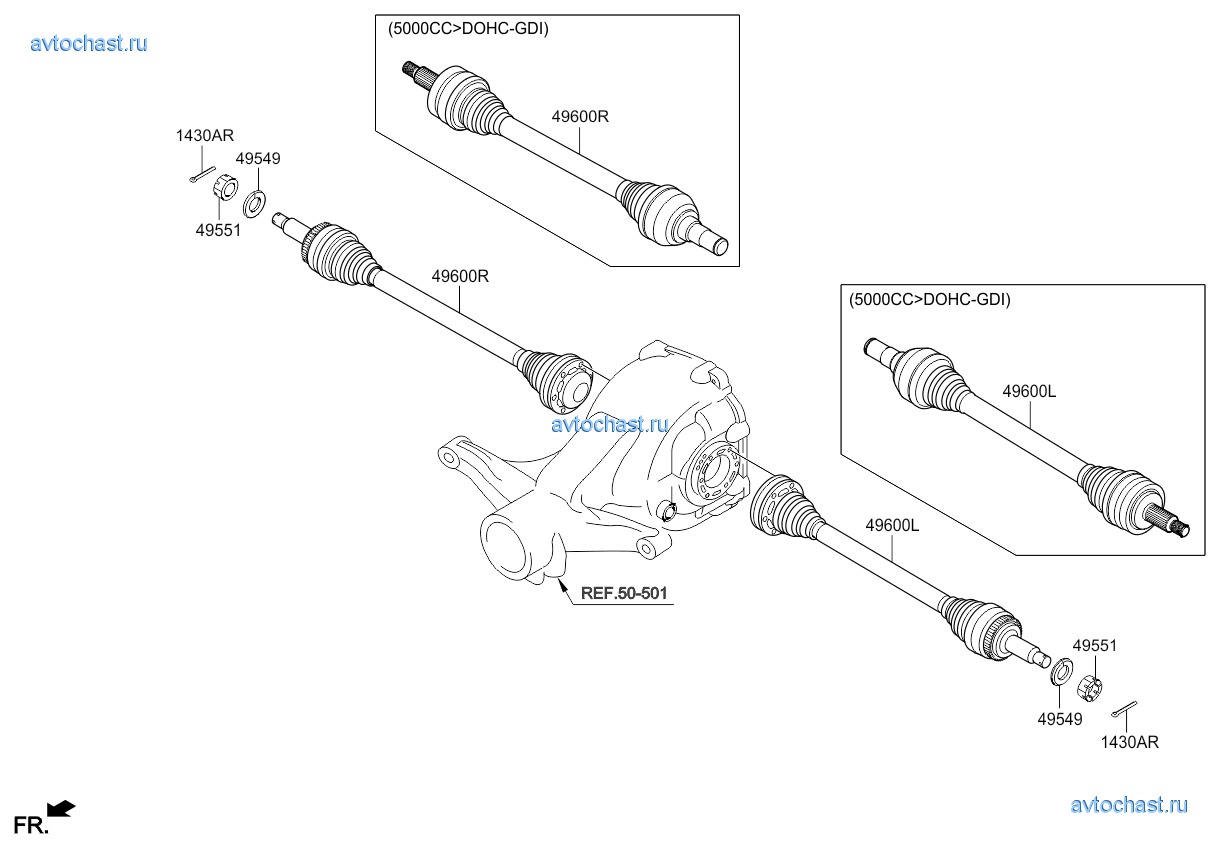 avtochast.ru

(5000CC>DOHC-GDI)

49600R

1430AR

49549

49551

49600R

(5000CC>DOHC-GDI)

49600L

avtochast.ru

49600L

REF.50-501

49551

49549

1430AR

FR.

avtochast.ru