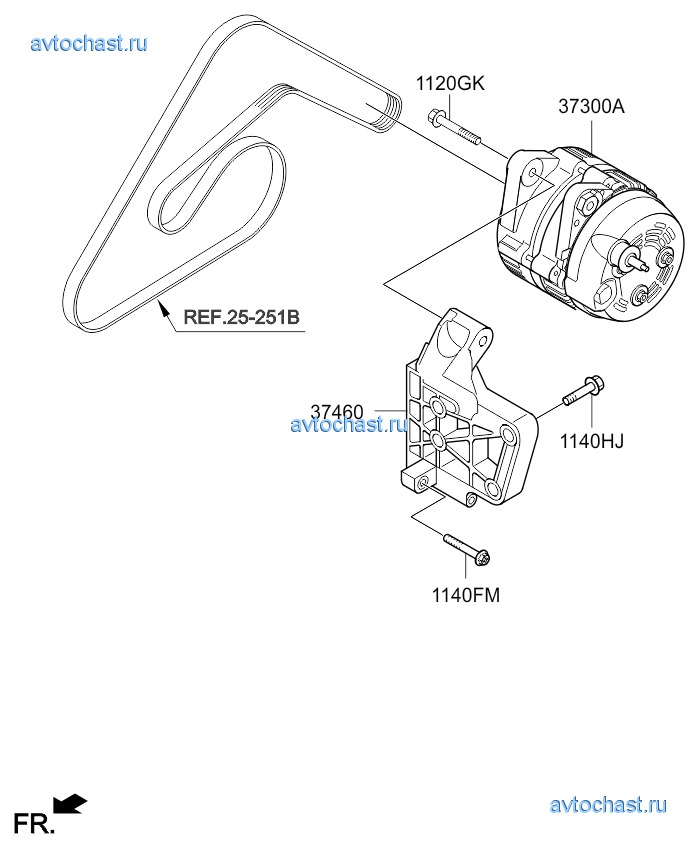 avtochast.ru

1120GK

37300A

REF.25-251B

37460

avtochast.ru

1140HJ

1140FM

FR.

avtochast.ru