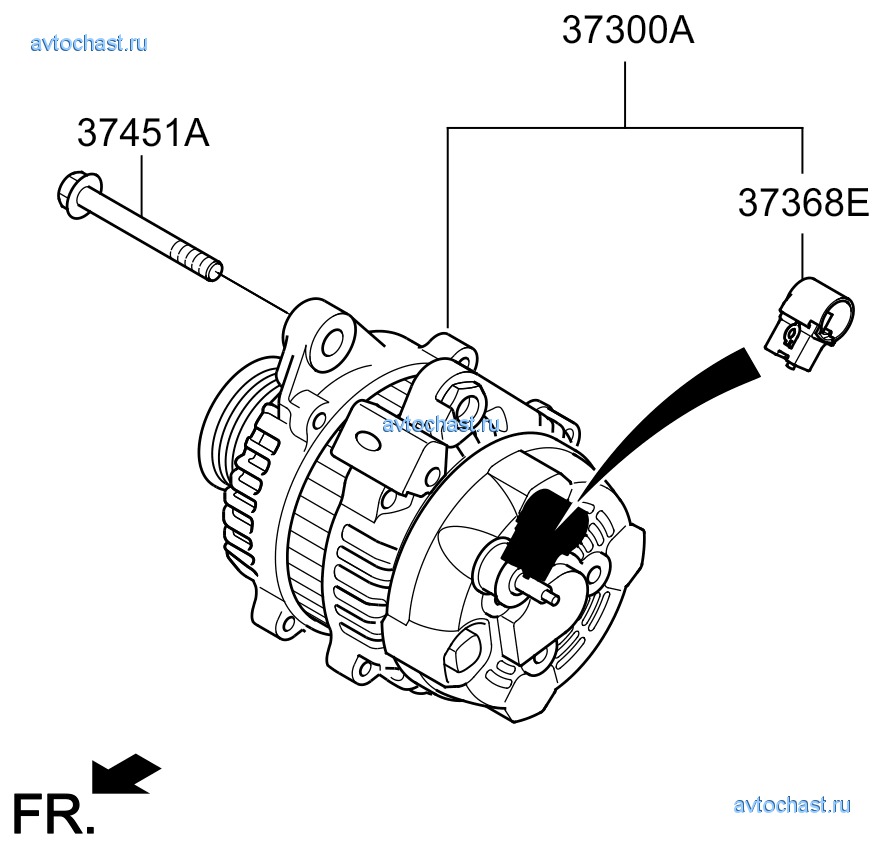 avtochast.ru

37300A

37451A

37368E

avtochast.ru

FR.

avtochast.ru