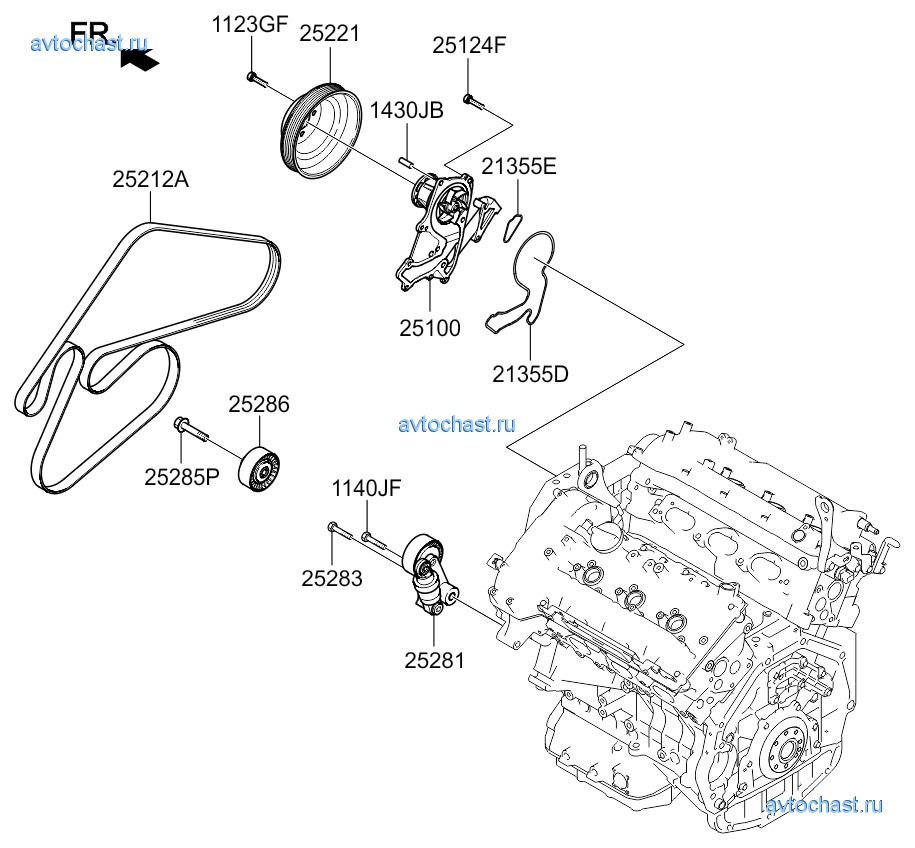 FR
avtochast.ru
1123GF
25221
25124F
1430JB
21355E
25212A
25100
21355D
25286
avtochast.ru
25285P
1140JF
25283
25281
avtochast.ru