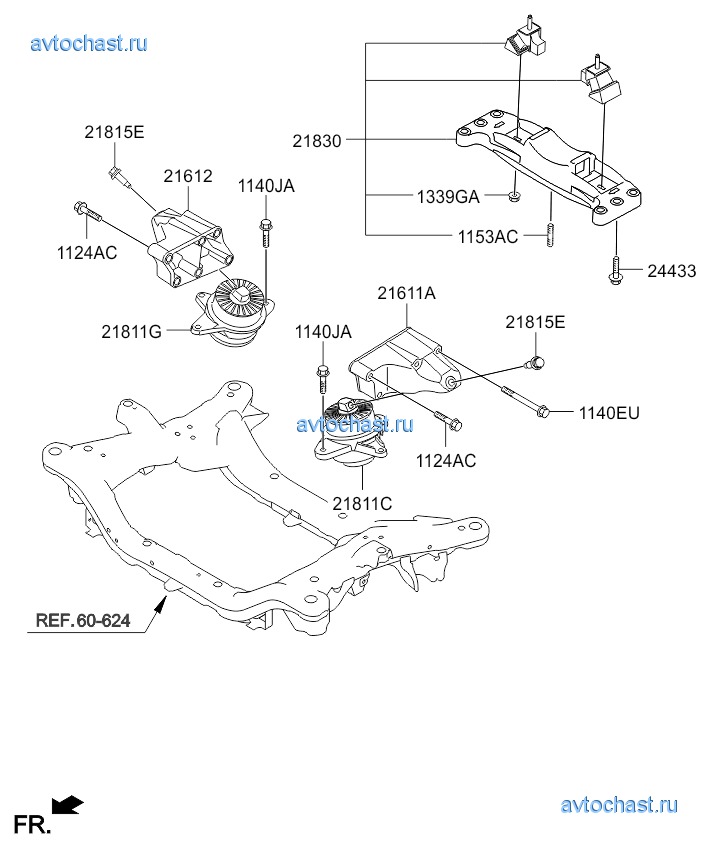 avtochast.ru

21815E
21612
1140JA
1124AC
21811G
21830
1339GA
1153AC
24433
21611A
21815E
1140JA
1140EU
avtochast.ru
1124AC
21811C
REF.60-624

FR.

avtochast.ru