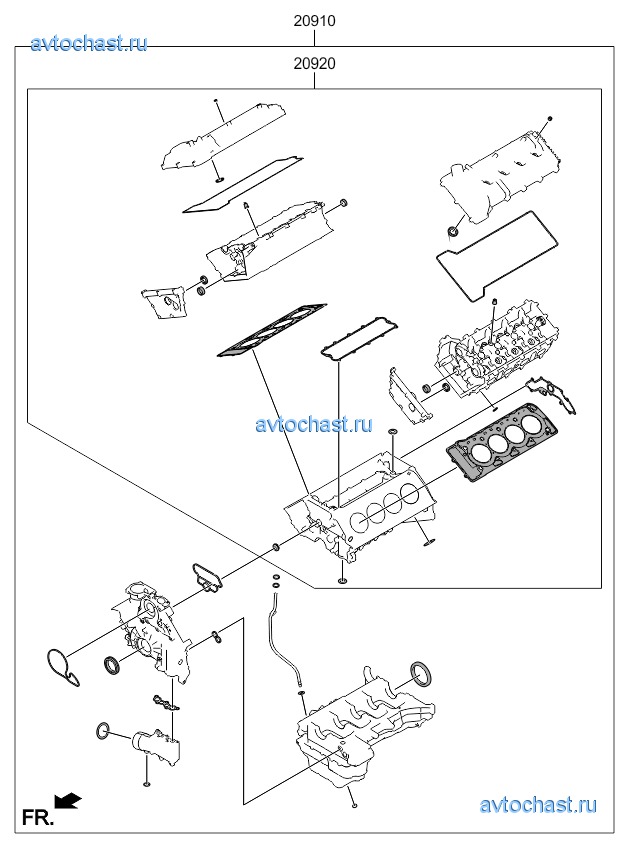 20910
avtochast.ru
20920
avtochast.ru
FR.
avtochast.ru