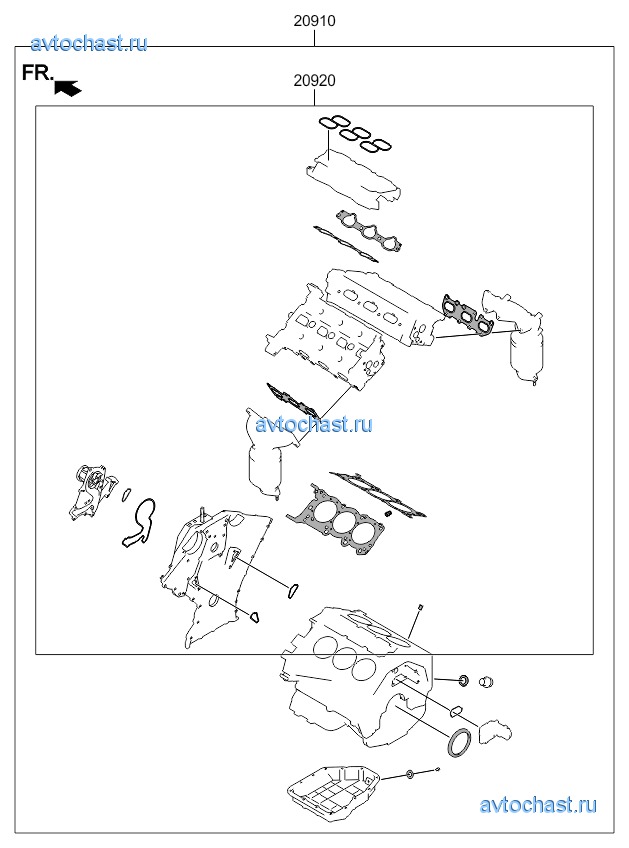 20910
avtochast.ru
FR.
20920
avtochast.ru
avtochast.ru