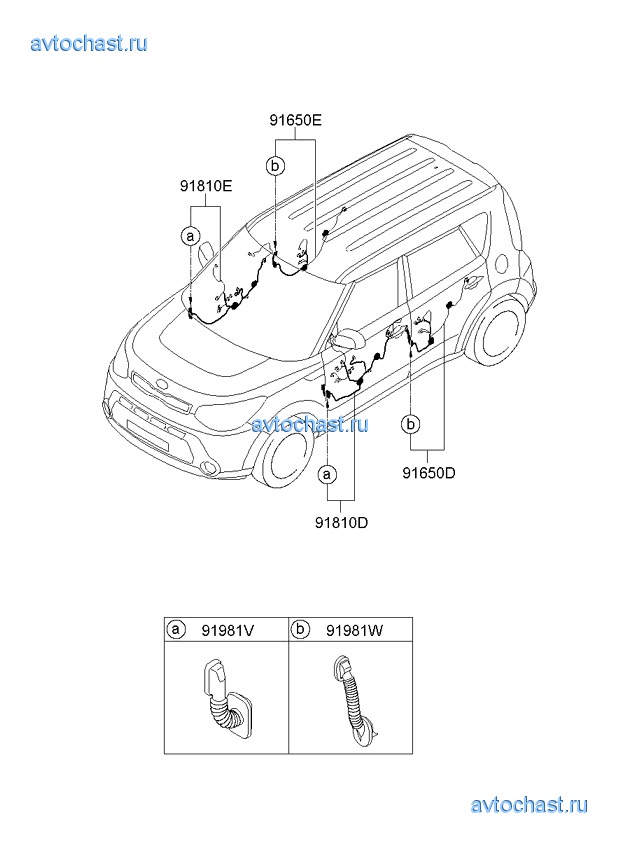 avtochast.ru

91650E

b

91810E

a

avtochast.ru

b

91650D

a

91810D

| a 91981V | b 91981W |
|---|---|
| | |

avtochast.ru