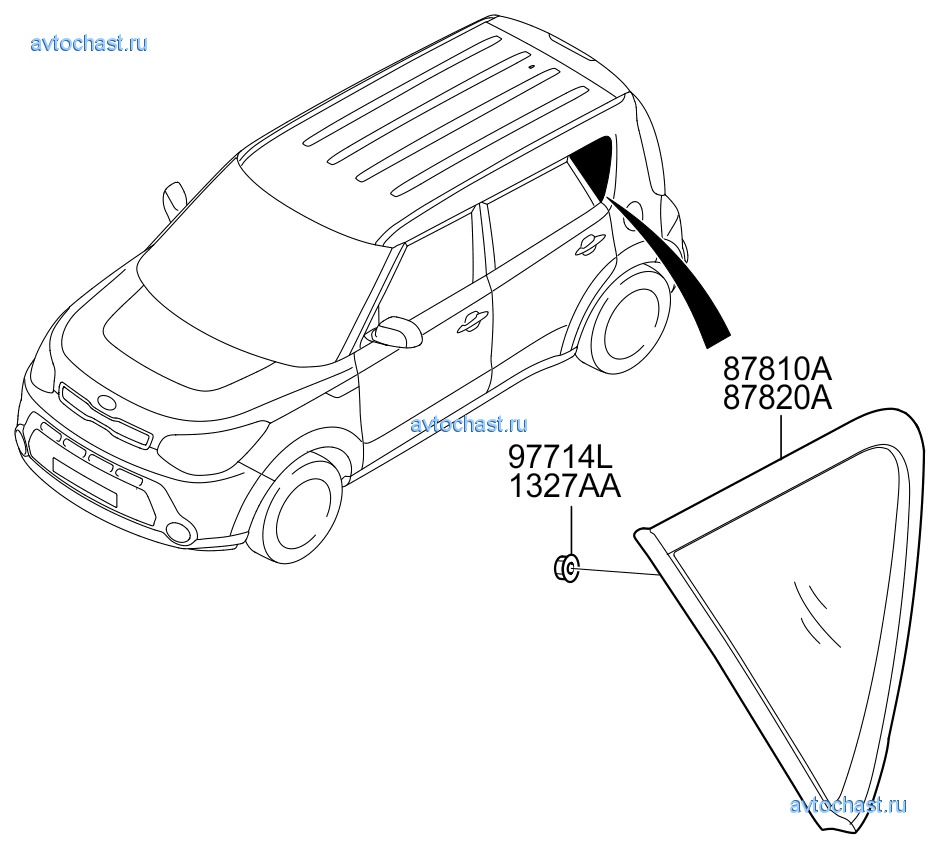 avtochast.ru

87810A
87820A

avtochast.ru

97714L
1327AA

avtochast.ru