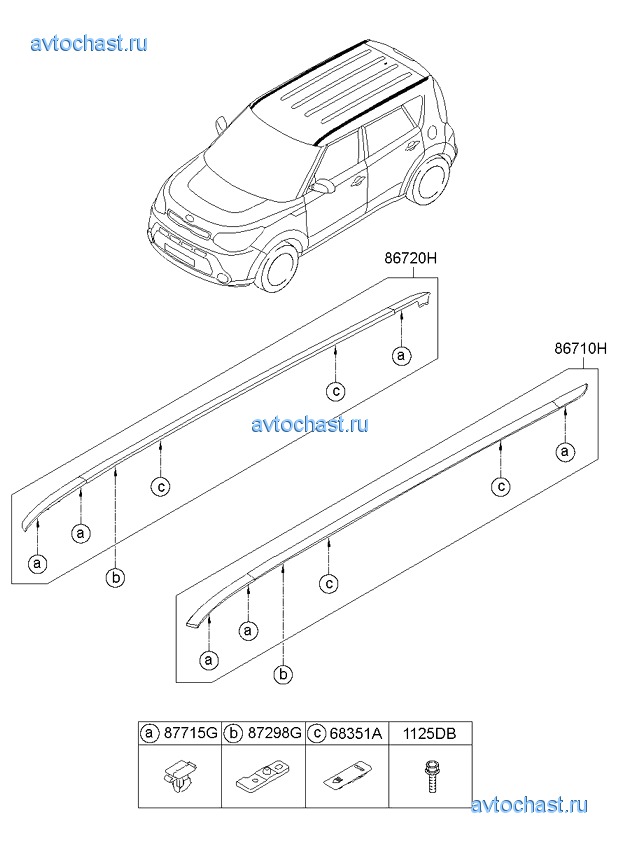 avtochast.ru

86720H

a

c

avtochast.ru

c

a

a

b

86710H

a

c

c

a

a

b

| ⓐ 87715G | ⓑ 87298G | ⓒ 68351A | 1125DB |
|---|---|---|---|
| | | | |

avtochast.ru