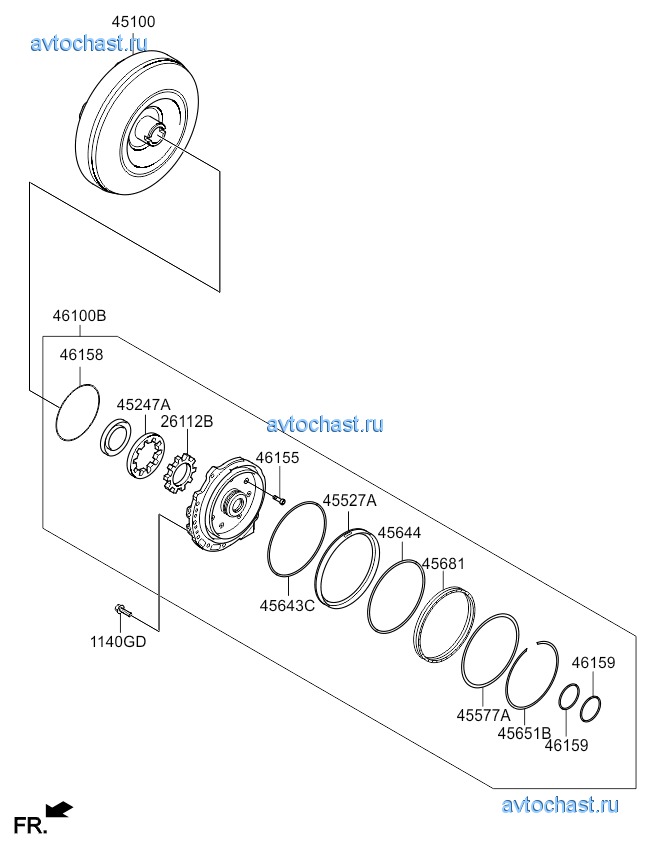 45100
avtochast.ru
46100B
46158
45247A
26112B
avtochast.ru
46155
45527A
45644
45681
45643C
1140GD
46159
45577A
45651B
46159
avtochast.ru
FR.