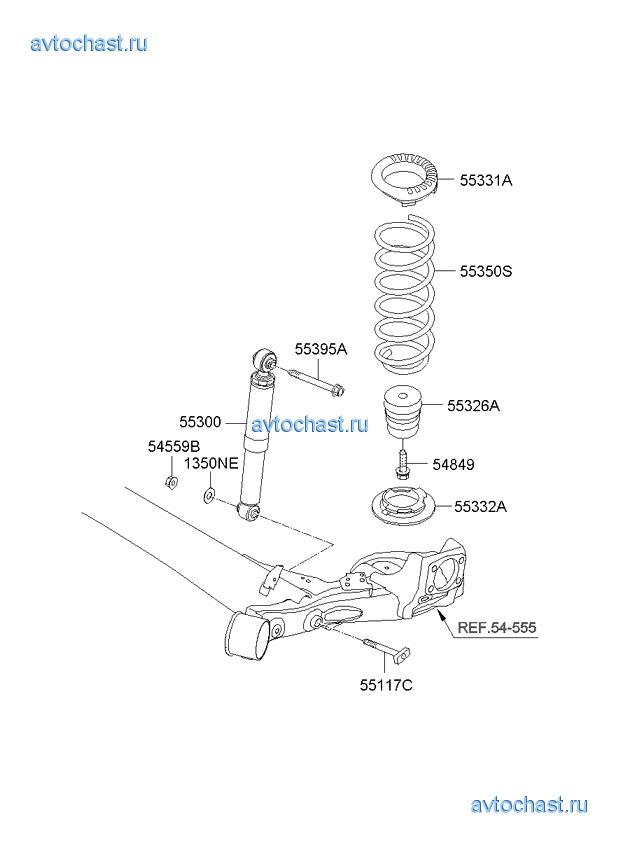 avtochast.ru

55331A

55350S

55395A

55326A

55300

avtochast.ru

54559B

1350NE

54849

55332A

REF.54-555

55117C

avtochast.ru