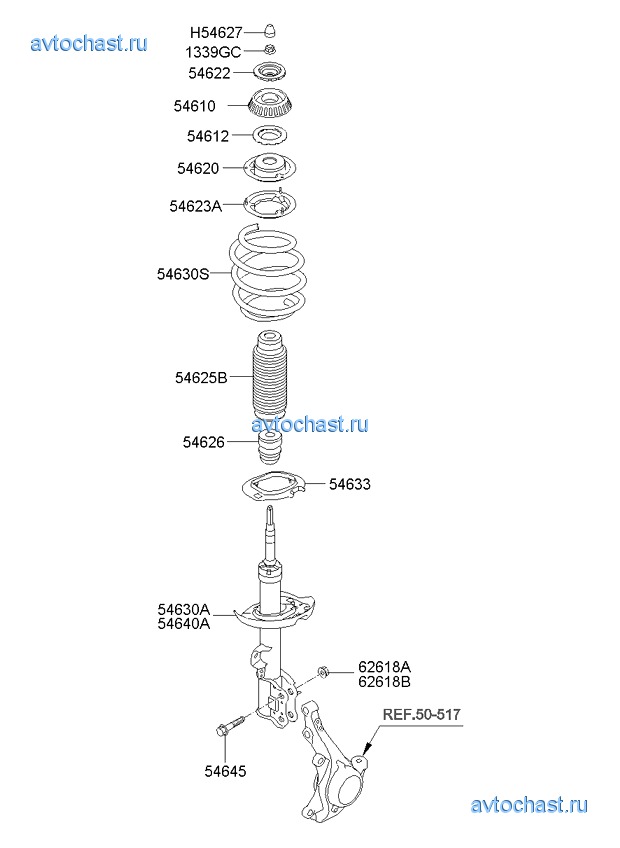 avtochast.ru

H54627
1339GC
54622
54610
54612
54620
54623A
54630S
54625B
avtochast.ru
54626
54633
54630A
54640A
62618A
62618B
REF.50-517
54645
avtochast.ru