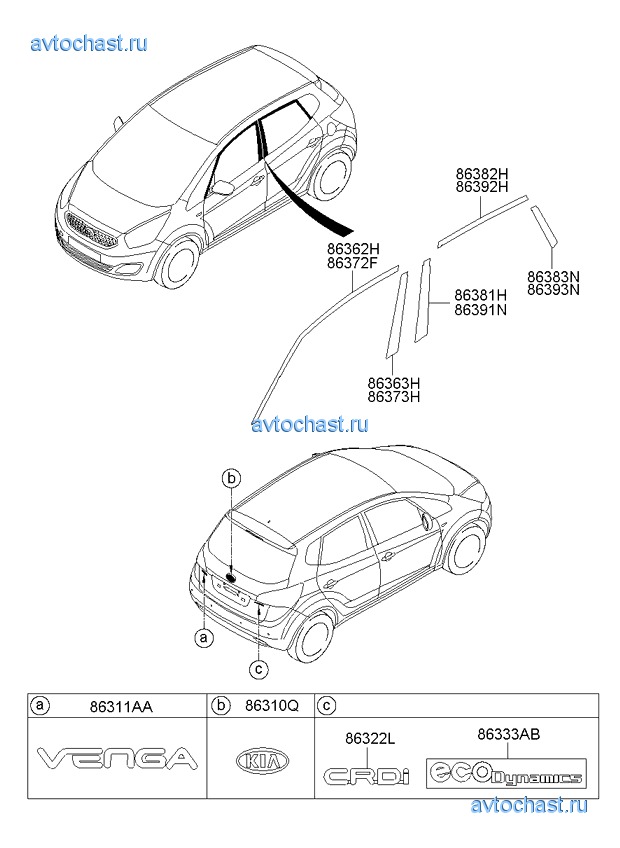 avtochast.ru

86382H
86392H

86362H
86372F

86383N
86393N

86381H
86391N

86363H
86373H

avtochast.ru

b

a

c

| a 86311AA | b 86310Q | c |
|---|---|---|
| VENGA | KIA | 86322L CRDi 86333AB eco Dynamics |

avtochast.ru