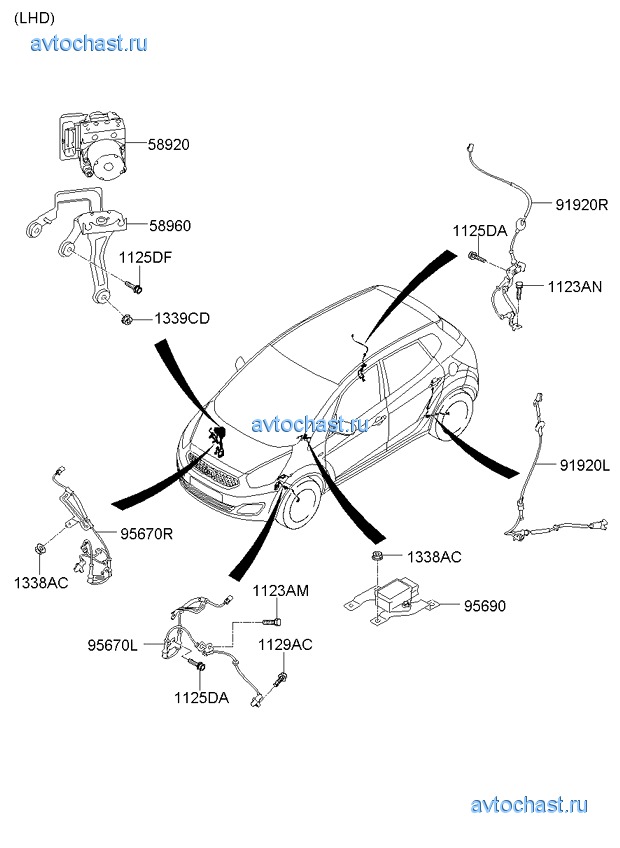 (LHD)
avtochast.ru

58920
58960
1125DF
1339CD
91920R
1125DA
1123AN
avtochast.ru
91920L
95670R
1338AC
1338AC
95690
1123AM
95670L
1129AC
1125DA

avtochast.ru