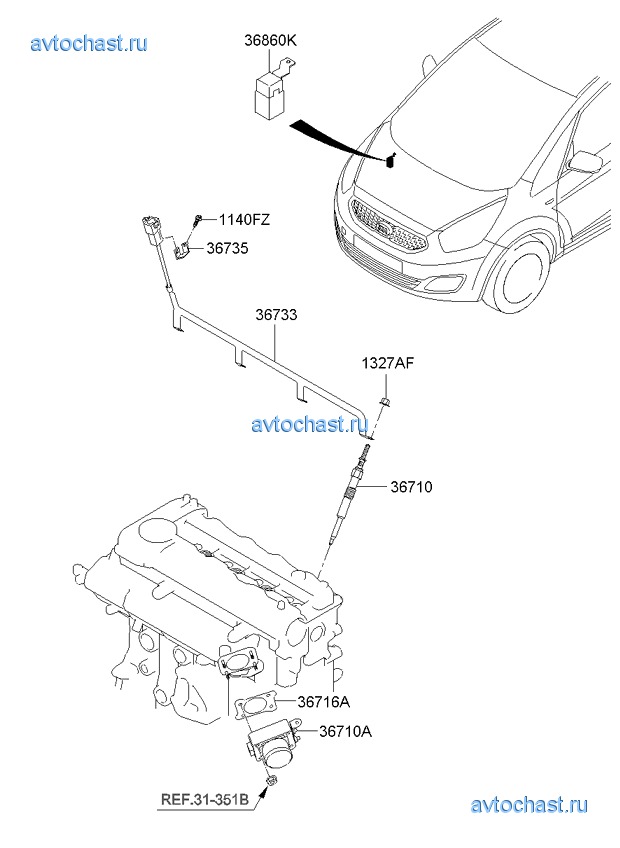 avtochast.ru

36860K

1140FZ

36735

36733

1327AF

avtochast.ru

36710

36716A

36710A

REF.31-351B

avtochast.ru